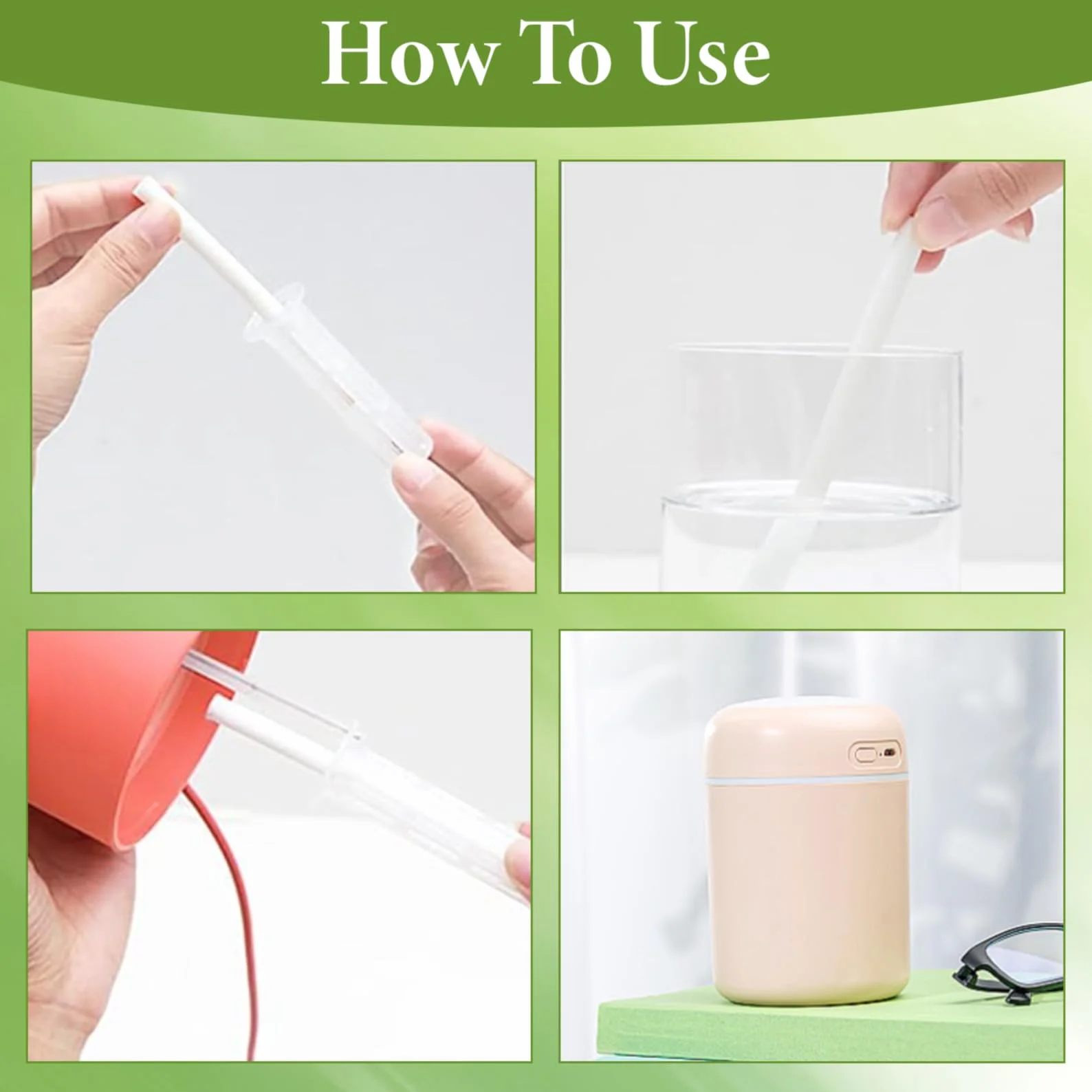 How To Use